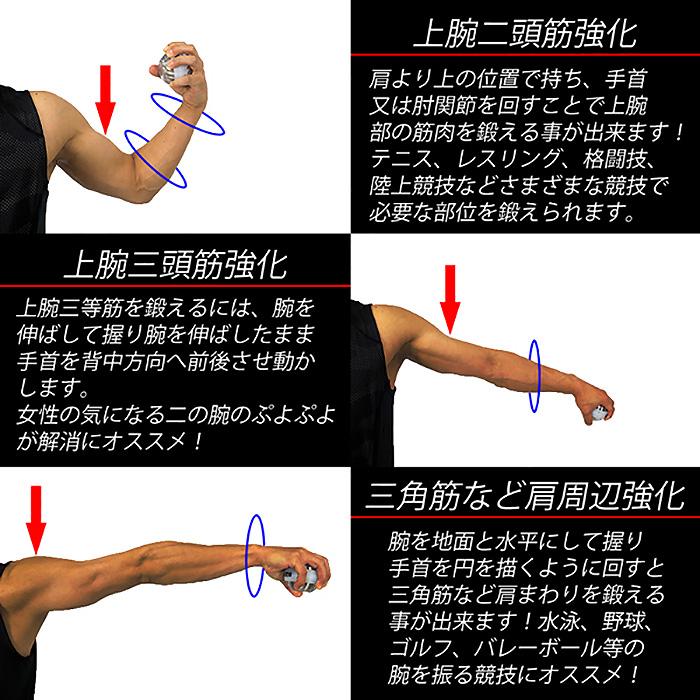 上腕二頭筋強化

肩より上の位置で持ち、手首又は肘関節を回すことで上腕部の筋肉を鍛える事が出来ます！テニス、レスリング、格闘技、陸上競技などさまざまな競技で必要な部位を鍛えられます。

上腕三頭筋強化

上腕三等筋を鍛えるには、腕を伸ばして握り腕を伸ばしたまま手首を背中方向へ前後させ動かします。
女性の気になる二の腕のぷよぷよが解消にオススメ！

三角筋など肩周辺強化

腕を地面と水平にして握り手首を円を描くように回すと三角筋など肩まわりを鍛える事が出来ます！水泳、野球、ゴルフ、バレーボール等の腕を振る競技にオススメ！