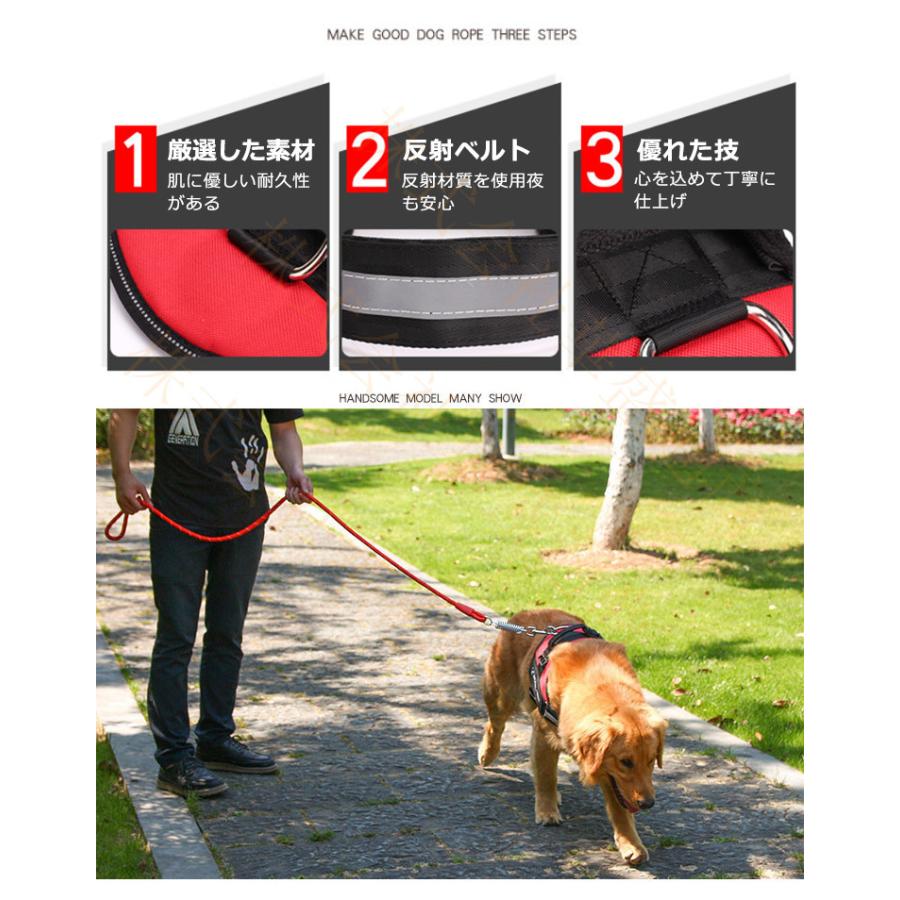 MAKE GOOD DOG ROPE THREE STEPS

1 厳選した素材
肌に優しい耐久性がある

2 反射ベルト
反射材質を使用夜も安心

3 優れた技
心を込めて丁寧に仕上げ

HANDSOME MODEL MANY SHOW

GENERATION