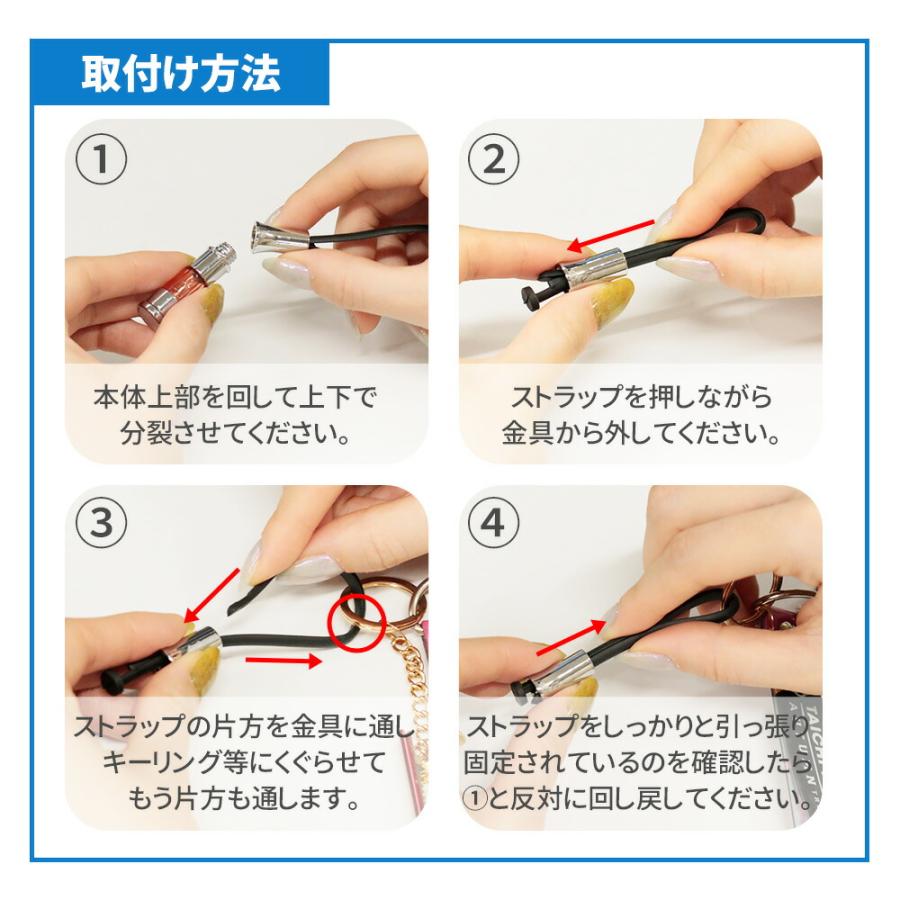 取付け方法

①
本体上部を回して上下で分裂させてください。

②
ストラップを押しながら金具から外してください。

③
ストラップの片方を金具に通しキーリング等にくぐらせてもう片方も通します。

④
ストラップをしっかりと引っ張り固定されているのを確認したら①と反対に回し戻してください。