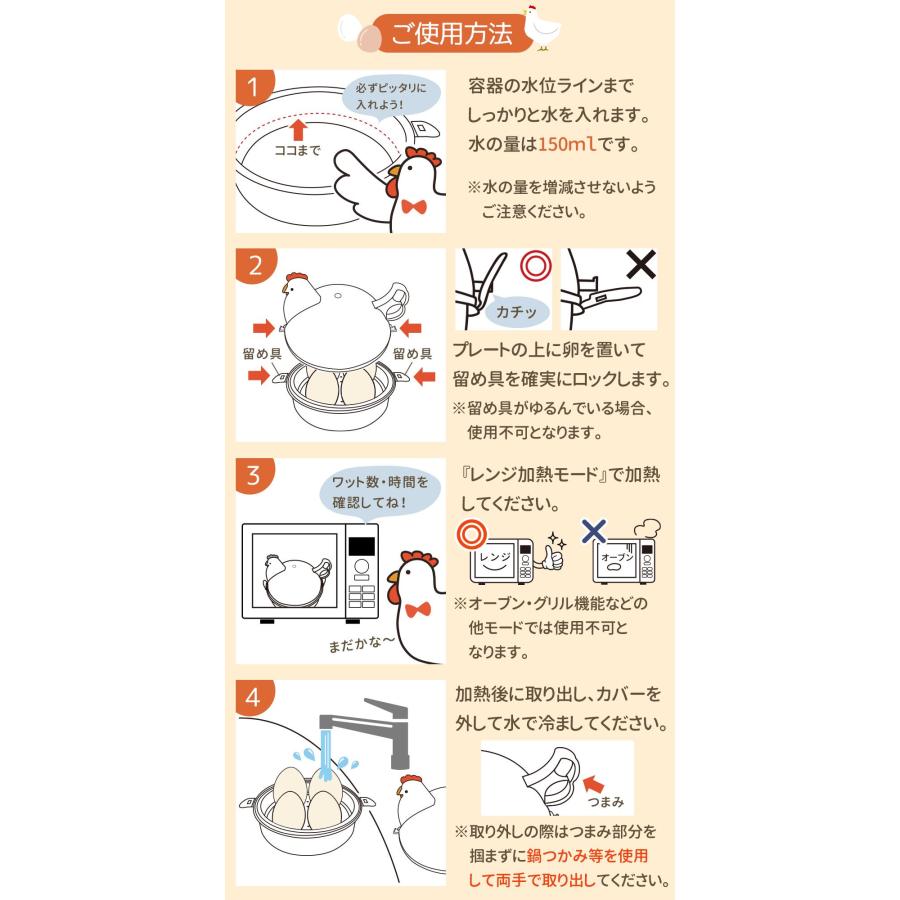 ご使用方法

1

必ずピッタリに入れよう！

ココまで

容器の水位ラインまでしっかりと水を入れます。水の量は150mlです。

※水の量を増減させないようご注意ください。

2

留め具

留め具

カチッ

プレートの上に卵を置いて留め具を確実にロックします。

※留め具がゆるんでいる場合、使用不可となります。

3

ワット数・時間を確認してね！

まだかな〜

『レンジ加熱モード』で加熱してください。

レンジ

オーブン

※オーブン・グリル機能などの他モードでは使用不可となります。

4

加熱後に取り出し、カバーを外して水で冷ましてください。

つまみ

※取り外しの際はつまみ部分を掴まずに鍋つかみ等を使用して両手で取り出してください。