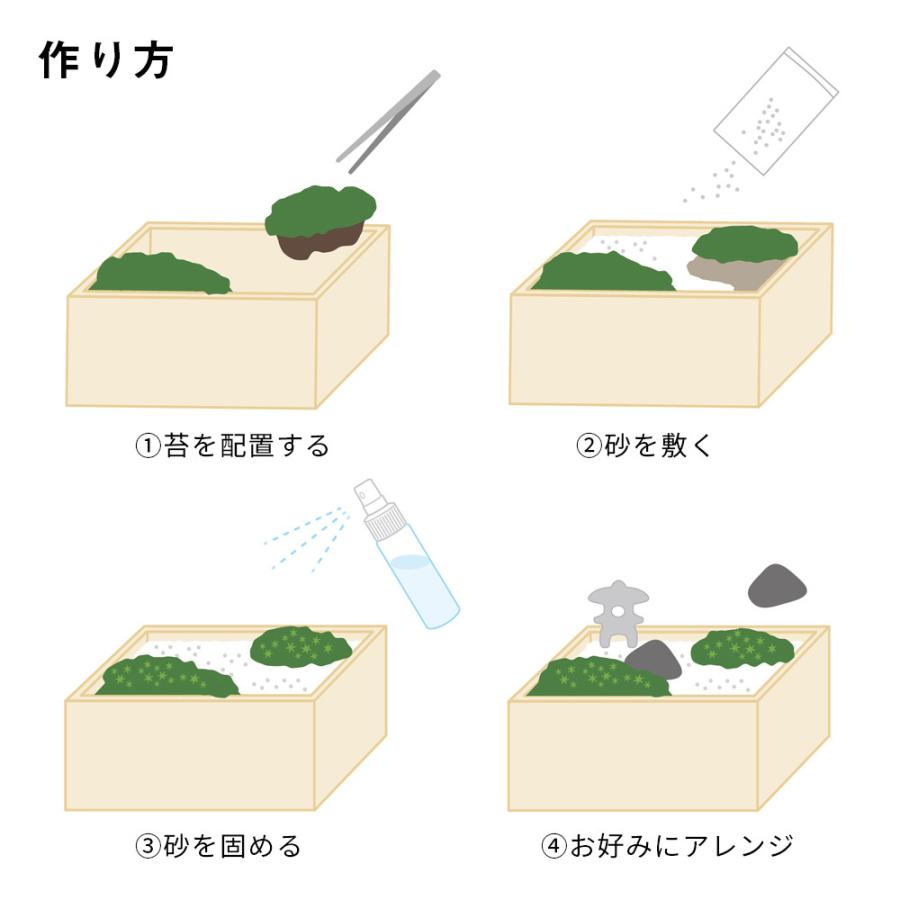 作り方

①苔を配置する

②砂を敷く

③砂を固める

④お好みにアレンジ