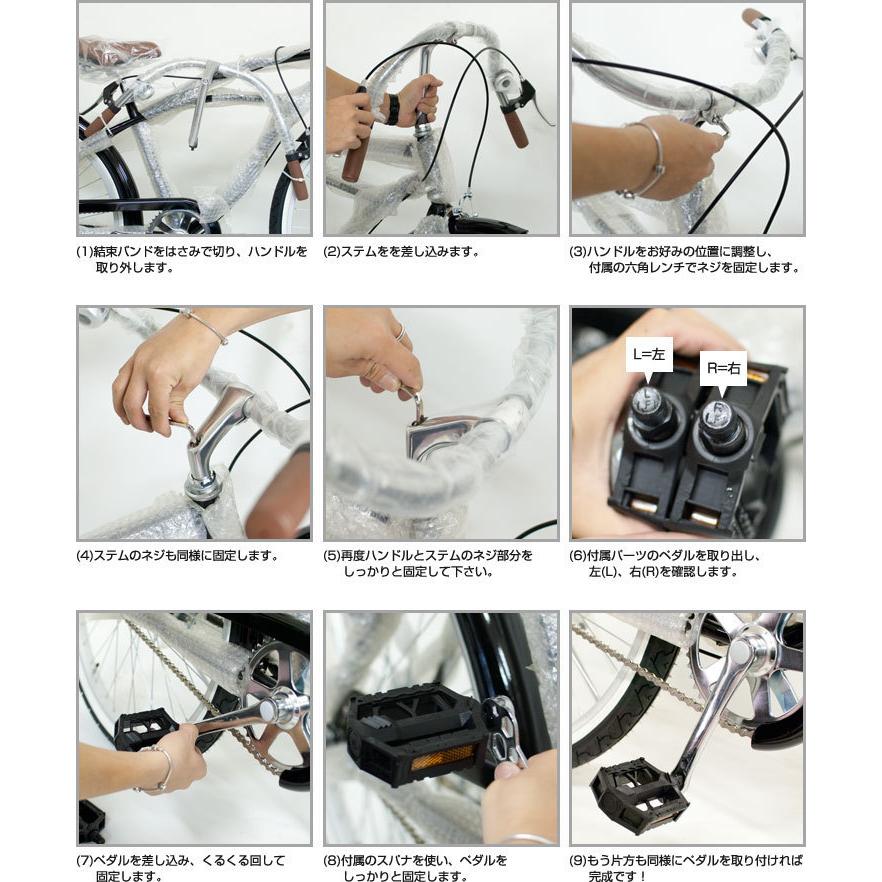 (1)結束バンドをはさみで切り、ハンドルを取り外します。

(2)ステムをを差し込みます。

(3)ハンドルをお好みの位置に調整し、付属の六角レンチでネジを固定します。

(4)ステムのネジも同様に固定します。

(5)再度ハンドルとステムのネジ部分をしっかりと固定して下さい。

L=左

R=右

(6)付属パーツのペダルを取り出し、左(L)、右(R)を確認します。

(7)ペダルを差し込み、くるくる回して固定します。

(8)付属のスパナを使い、ペダルをしっかりと固定します。

(9)もう片方も同様にペダルを取り付ければ完成です！