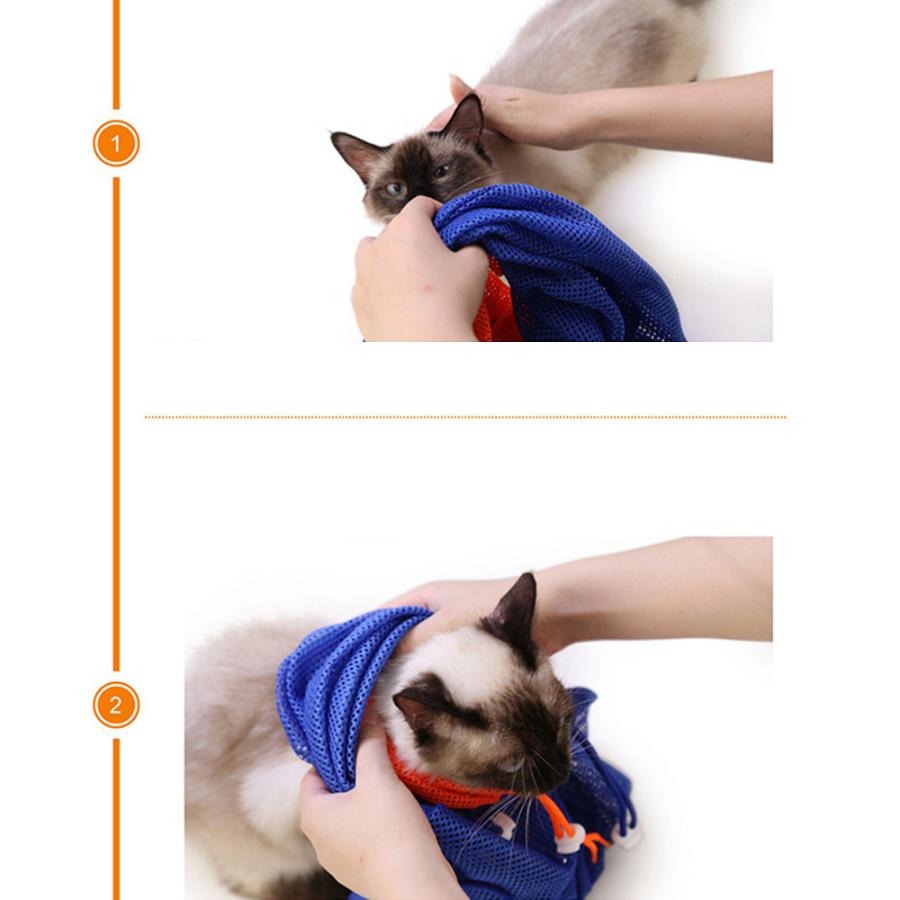 1

2