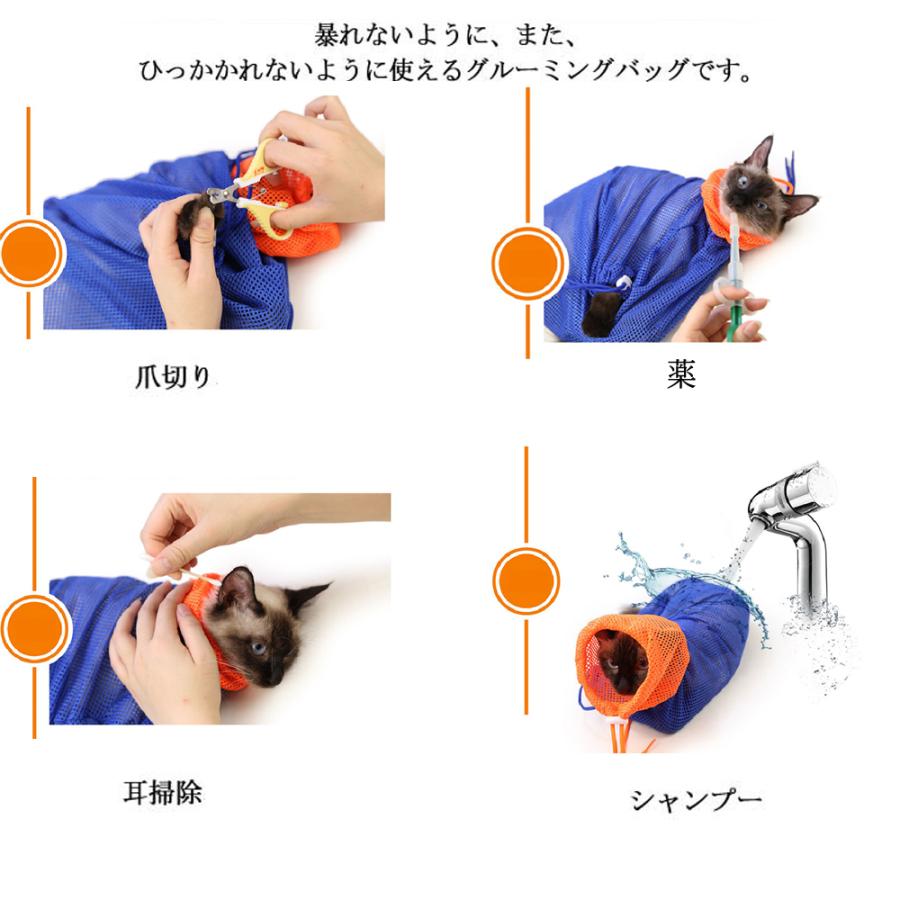 暴れないように、また、
ひっかかれないように使えるグルーミングバッグです。

爪切り

薬

耳掃除

シャンプー