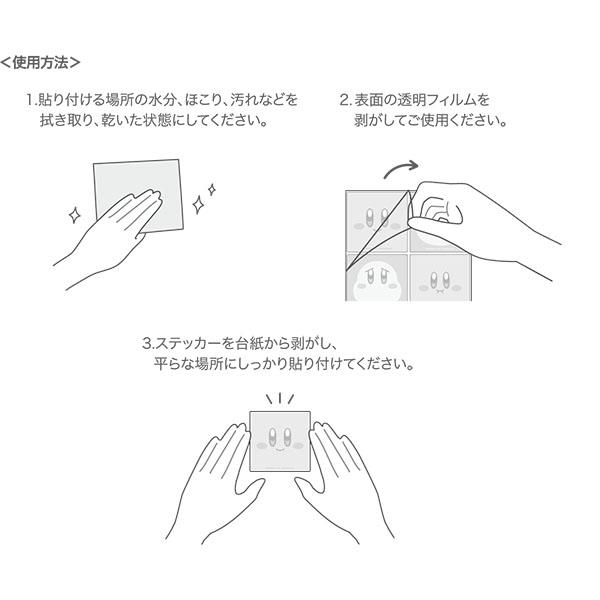 <使用方法>

1.貼り付ける場所の水分、ほこり、汚れなどを拭き取り、乾いた状態にしてください。

2.表面の透明フィルムを剥がしてご使用ください。

3.ステッカーを台紙から剥がし、平らな場所にしっかり貼り付けてください。