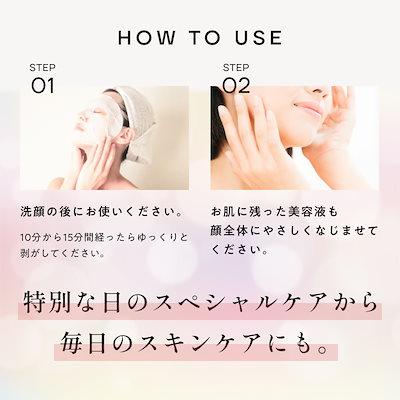 HOW TO USE

STEP 01

洗顔の後にお使いください。

10分から15分間経ったらゆっくりと剥がしてください。

STEP 02

お肌に残った美容液も顔全体にやさしくなじませてください。

特別な日のスペシャルケアから

毎日のスキンケアにも。