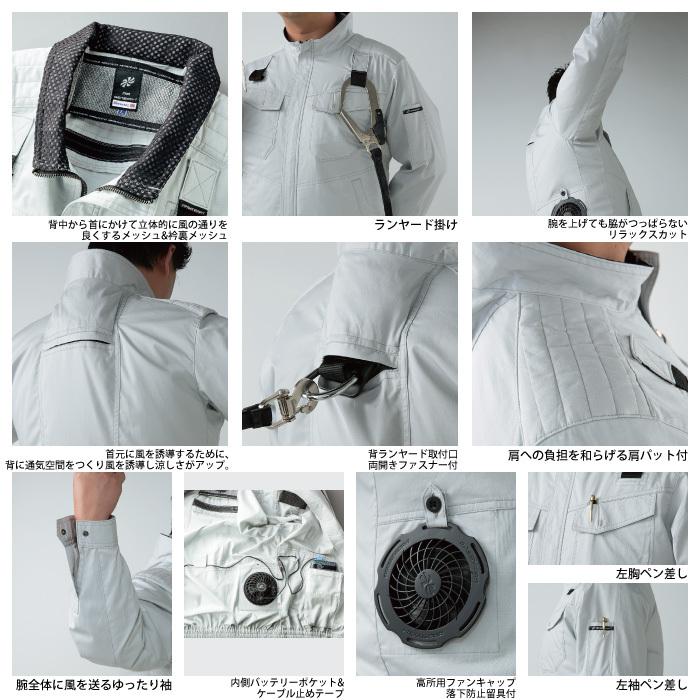 背中から首にかけて立体的に風の通りを良くするメッシュ&衿裏メッシュ

ランヤード掛け

腕を上げても脇がつっぱらないリラックスカット

首元に風を誘導するために、背に通気空間をつくり風を誘導し涼しさがアップ。

背ランヤード取付口両開きファスナー付

肩への負担を和らげる肩パット付

腕全体に風を送るゆったり袖

内側バッテリーポケット&ケーブル止めテープ

高所用ファンキャップ落下防止留具付

左胸ペン差し

左袖ペン差し