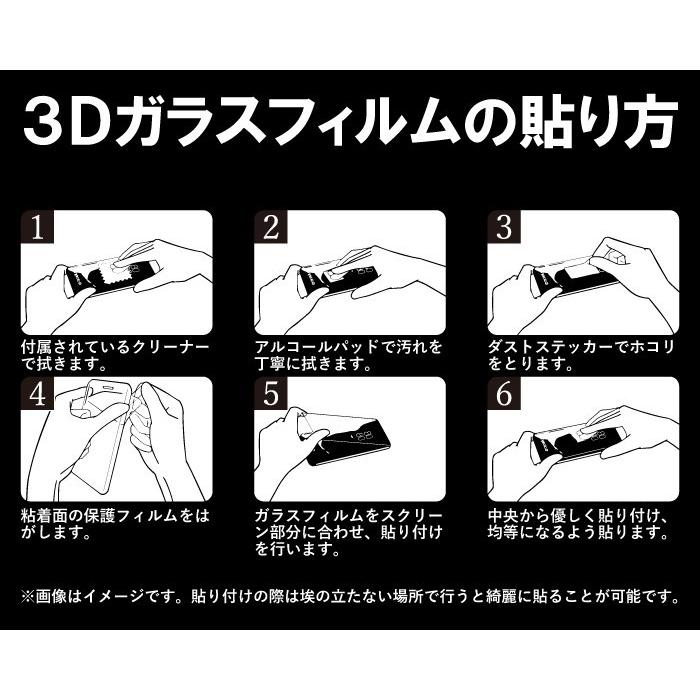 3Dガラスフィルムの貼り方

1
付属されているクリーナーで拭きます。

2
アルコールパッドで汚れを丁寧に拭きます。

3
ダストステッカーでホコリをとります。

4
粘着面の保護フィルムをはがします。

5
ガラスフィルムをスクリーン部分に合わせ、貼り付けを行います。

6
中央から優しく貼り付け、均等になるよう貼ります。

※画像はイメージです。貼り付けの際は埃の立たない場所で行うと綺麗に貼ることが可能です。