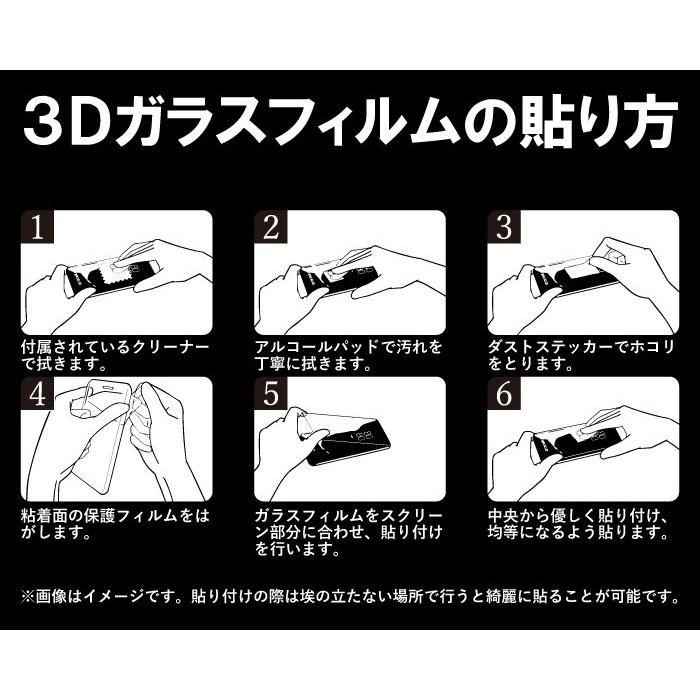 3Dガラスフィルムの貼り方

1

付属されているクリーナーで拭きます。

2

アルコールパッドで汚れを丁寧に拭きます。

3

ダストステッカーでホコリをとります。

4

粘着面の保護フィルムをはがします。

5

ガラスフィルムをスクリーン部分に合わせ、貼り付けを行います。

6

中央から優しく貼り付け、均等になるよう貼ります。

※画像はイメージです。貼り付けの際は埃の立たない場所で行うと綺麗に貼ることが可能です。