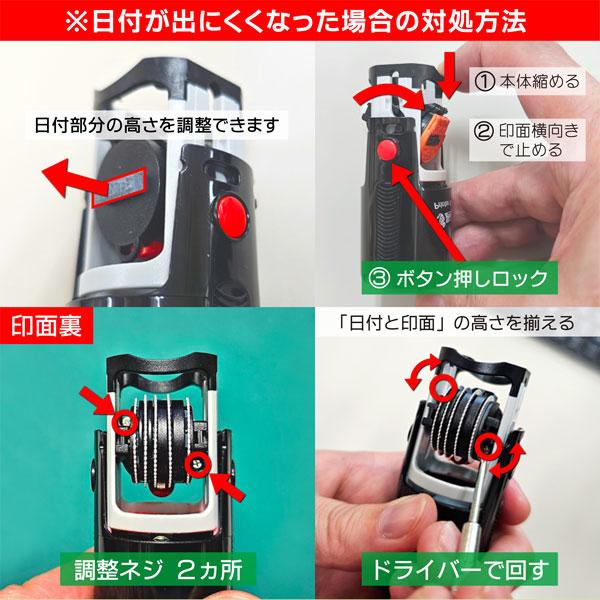 ※日付が出にくくなった場合の対処方法

日付部分の高さを調整できます

① 本体縮める

② 印面横向きで止める

③ ボタン押しロック

印面裏

調整ネジ 2ヵ所

「日付と印面」の高さを揃える

ドライバーで回す