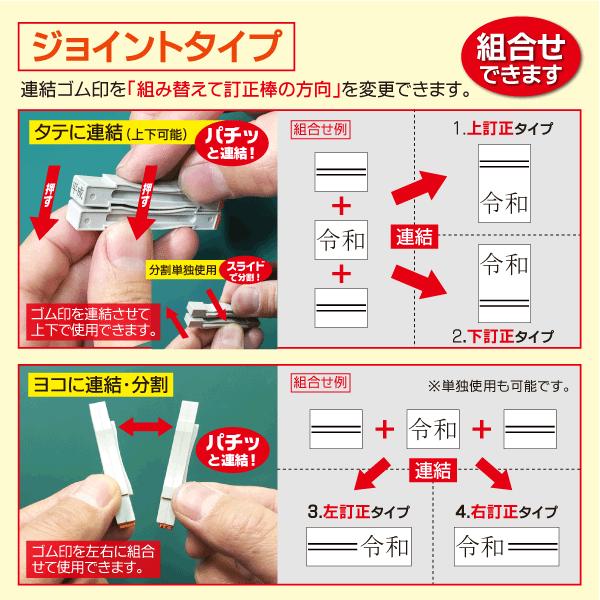 ジョイントタイプ

組合せできます

連結ゴム印を「組み替えて訂正棒の方向」を変更できます。

タテに連結（上下可能）

パチッと連結！

押す

押す

分割単独使用

スライドで分割！

ゴム印を連結させて上下で使用できます。

組合せ例

＋

令和

＋

連結

1.上訂正タイプ

令和

令和

2.下訂正タイプ

ヨコに連結・分割

パチッと連結！

ゴム印を左右に組合せて使用できます。

組合せ例

※単独使用も可能です。

＋ 令和 ＋

連結

3.左訂正タイプ

令和

4.右訂正タイプ

令和