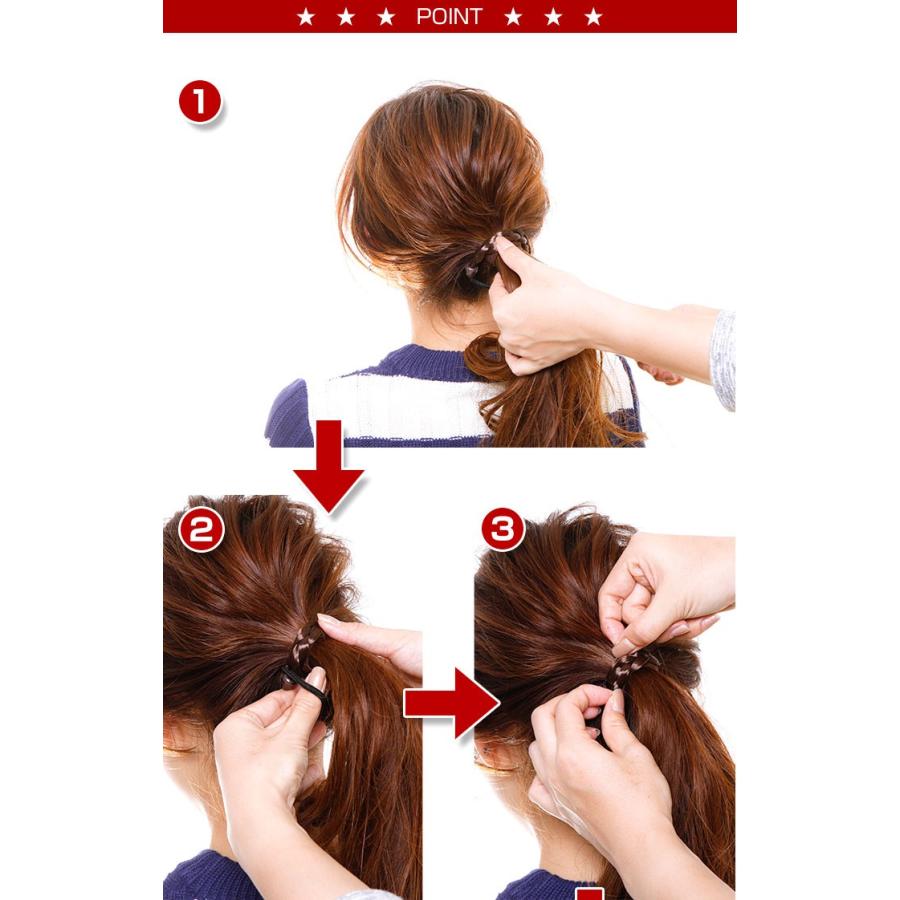 ★ ★ ★ POINT ★ ★ ★

1

2

3