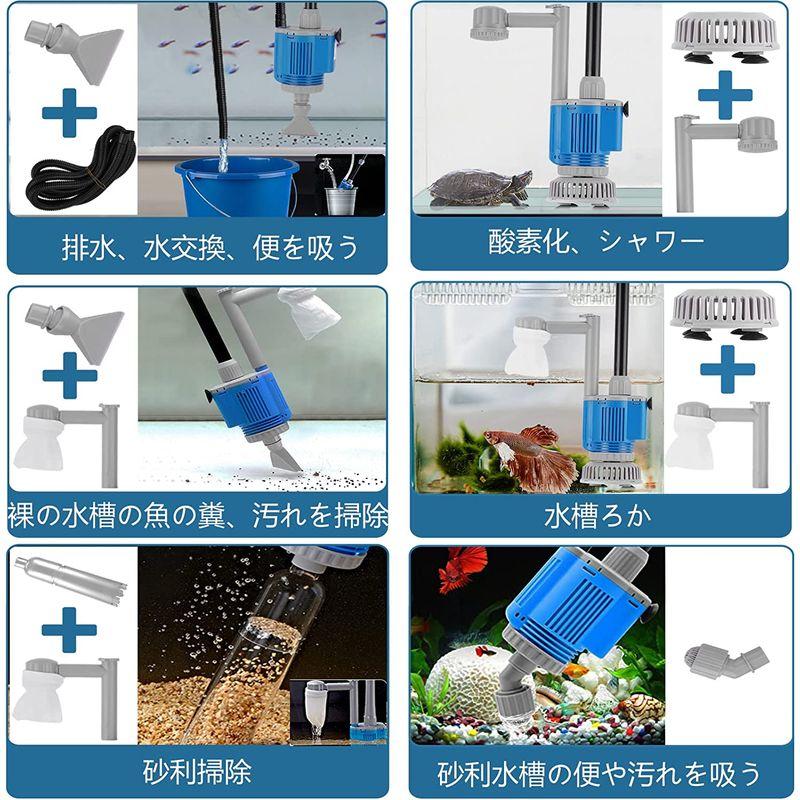 排水、水交換、便を吸う

酸素化、シャワー

裸の水槽の魚の糞、汚れを掃除

水槽ろか

砂利掃除

砂利水槽の便や汚れを吸う