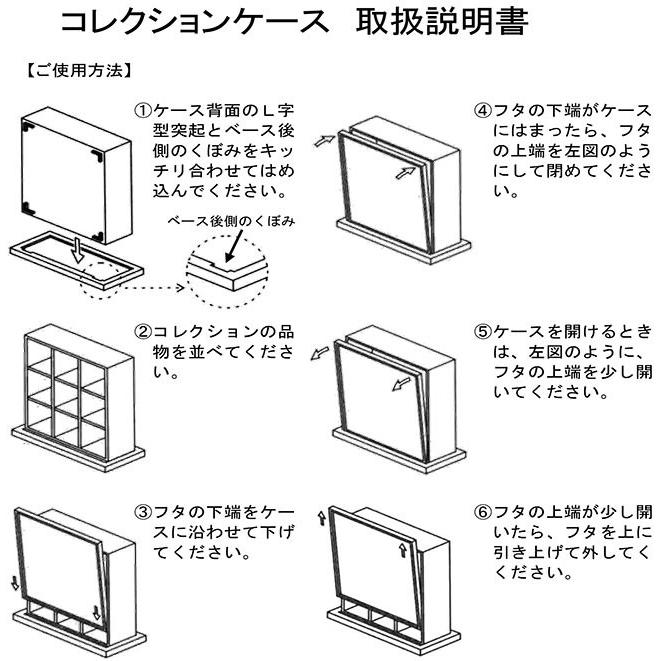 コレクションケース　取扱説明書

【ご使用方法】

①ケース背面のＬ字型突起とベース後側のくぼみをキッチリ合わせてはめ込んでください。

ベース後側のくぼみ

②コレクションの品物を並べてください。

③フタの下端をケースに沿わせて下げてください。

④フタの下端がケースにはまったら、フタの上端を左図のようにして閉めてください。

⑤ケースを開けるときは、左図のように、フタの上端を少し開いてください。

⑥フタの上端が少し開いたら、フタを上に引き上げて外してください。