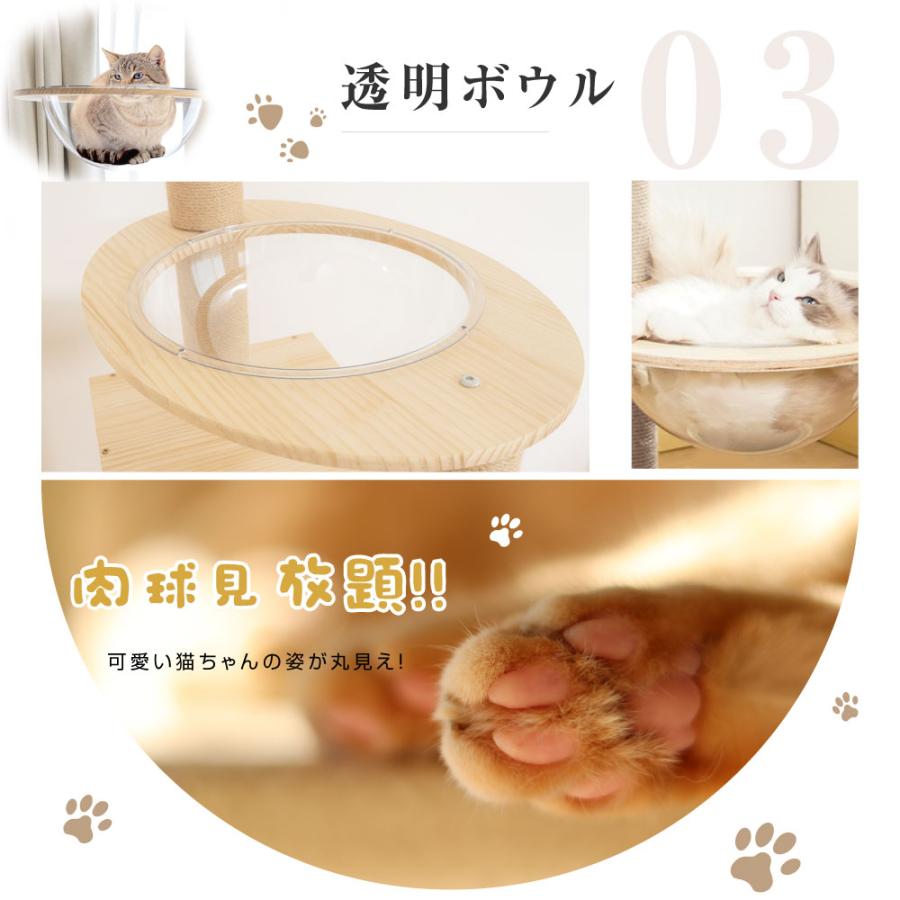 透明ボウル 03

肉球見放題!!

可愛い猫ちゃんの姿が丸見え!