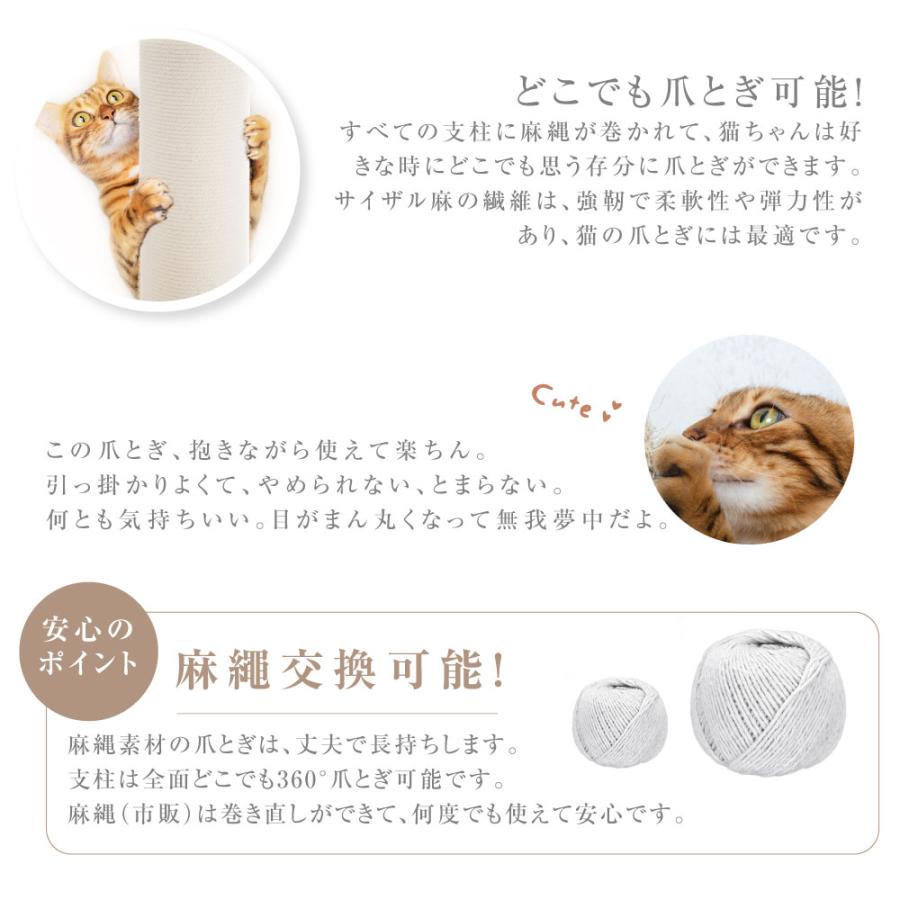 どこでも爪とぎ可能!

すべての支柱に麻縄が巻かれて、猫ちゃんは好きな時にどこでも思う存分に爪とぎができます。サイザル麻の繊維は、強靭で柔軟性や弾力性があり、猫の爪とぎには最適です。

Cute

この爪とぎ、抱きながら使えて楽ちん。
引っ掛かりよくて、やめられない、とまらない。
何とも気持ちいい。目がまん丸くなって無我夢中だよ。

安心のポイント

麻縄交換可能!

麻縄素材の爪とぎは、丈夫で長持ちします。
支柱は全面どこでも360°爪とぎ可能です。
麻縄(市販)は巻き直しができて、何度でも使えて安心です。