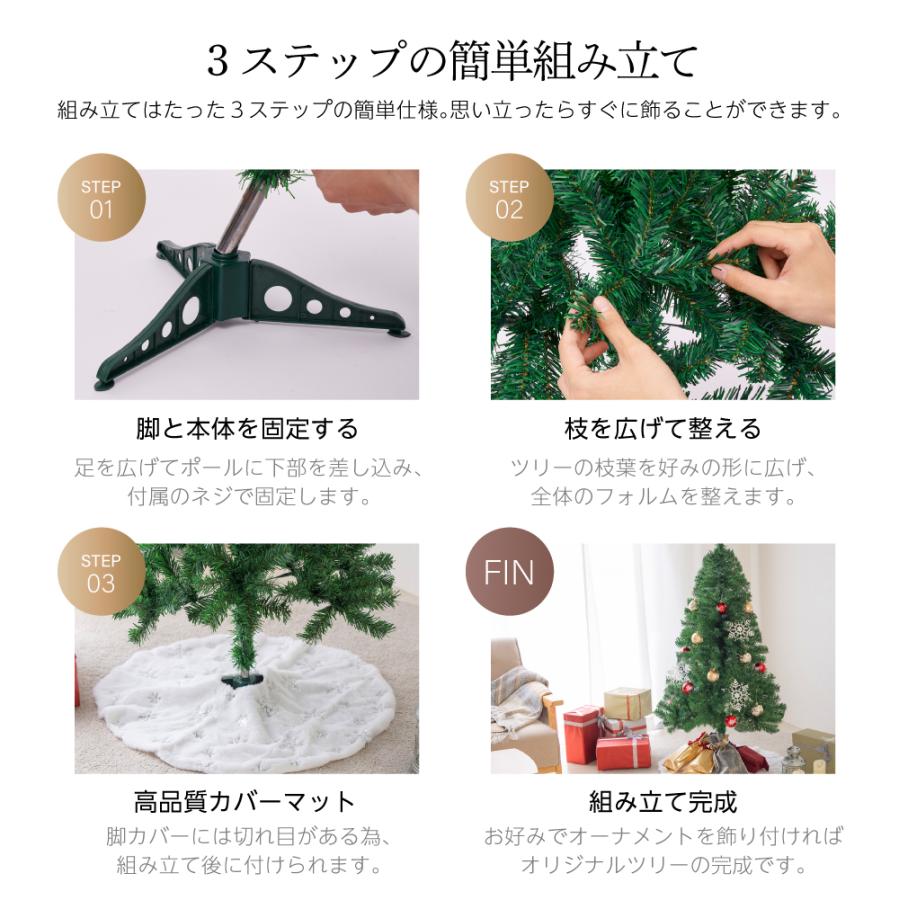 3ステップの簡単組み立て

組み立てはたった3ステップの簡単仕様。思い立ったらすぐに飾ることができます。

STEP 01

脚と本体を固定する

足を広げてポールに下部を差し込み、付属のネジで固定します。

STEP 02

枝を広げて整える

ツリーの枝葉を好みの形に広げ、全体のフォルムを整えます。

STEP 03

高品質カバーマット

脚カバーには切れ目がある為、組み立て後に付けられます。

FIN

組み立て完成

お好みでオーナメントを飾り付ければオリジナルツリーの完成です。