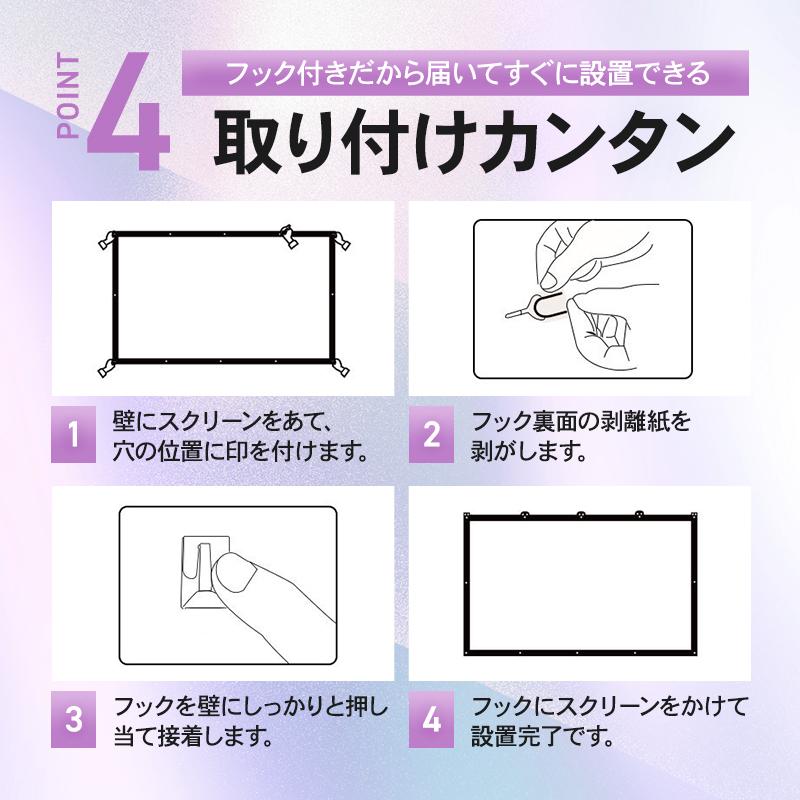 POINT 4

フック付きだから届いてすぐに設置できる

取り付けカンタン

1 壁にスクリーンをあて、穴の位置に印を付けます。

2 フック裏面の剥離紙を剥がします。

3 フックを壁にしっかりと押し当て接着します。

4 フックにスクリーンをかけて設置完了です。