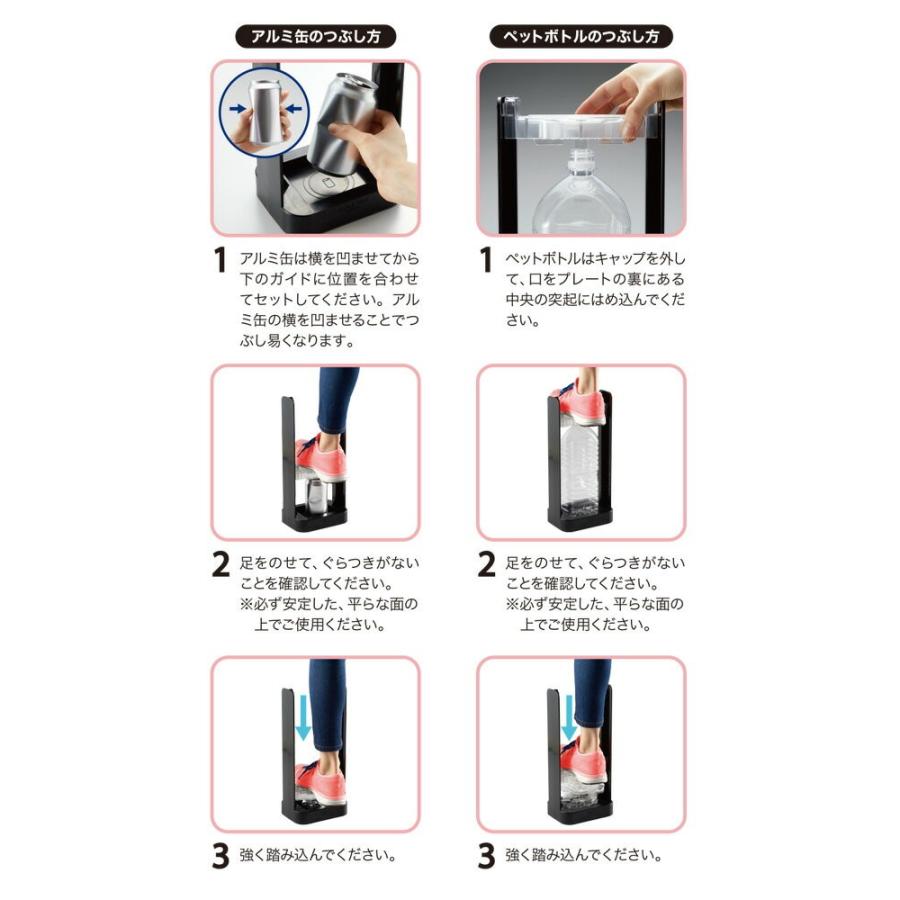 アルミ缶のつぶし方

1 アルミ缶は横を凹ませてから下のガイドに位置を合わせてセットしてください。アルミ缶の横を凹ませることでつぶし易くなります。

2 足をのせて、ぐらつきがないことを確認してください。
※必ず安定した、平らな面の上でご使用ください。

3 強く踏み込んでください。

ペットボトルのつぶし方

1 ペットボトルはキャップを外して、口をプレートの裏にある中央の突起にはめ込んでください。

2 足をのせて、ぐらつきがないことを確認してください。
※必ず安定した、平らな面の上でご使用ください。

3 強く踏み込んでください。