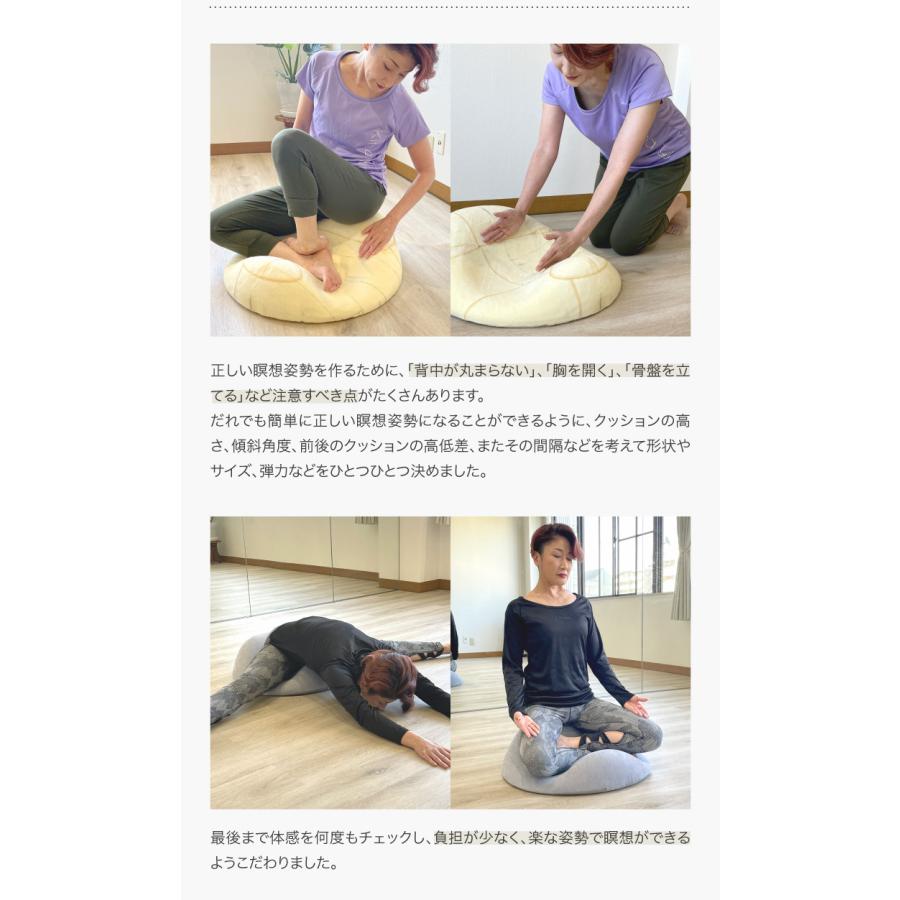 正しい瞑想姿勢を作るために、「背中が丸まらない」、「胸を開く」、「骨盤を立てる」など注意すべき点がたくさんあります。
だれでも簡単に正しい瞑想姿勢になることができるように、クッションの高さ、傾斜角度、前後のクッションの高低差、またその間隔などを考えて形状やサイズ、弾力などをひとつひとつ決めました。

最後まで体感を何度もチェックし、負担が少なく、楽な姿勢で瞑想ができるようこだわりました。