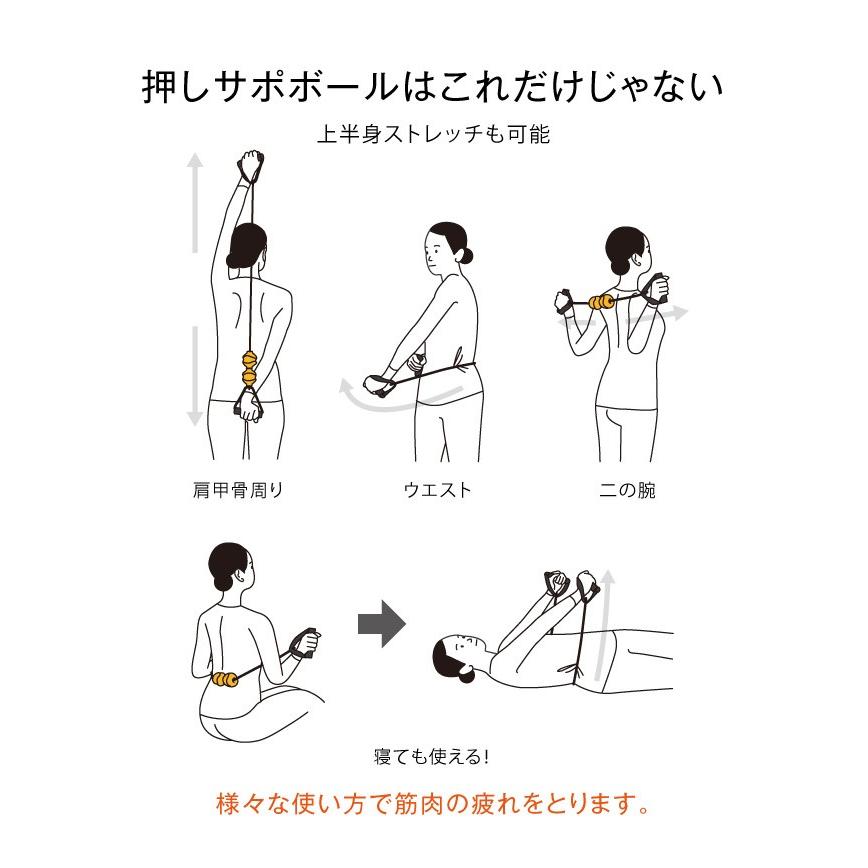 押しサポボールはこれだけじゃない

上半身ストレッチも可能

肩甲骨周り

ウエスト

二の腕

寝ても使える!

様々な使い方で筋肉の疲れをとります。