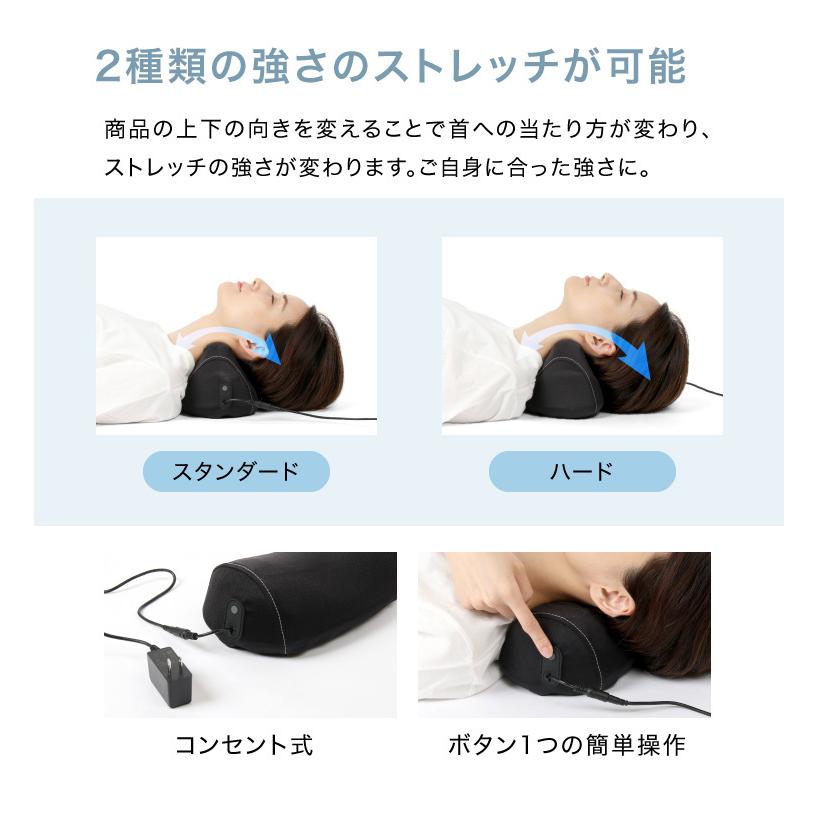 2種類の強さのストレッチが可能

商品の上下の向きを変えることで首への当たり方が変わり、ストレッチの強さが変わります。ご自身に合った強さに。

スタンダード

ハード

コンセント式

ボタン1つの簡単操作