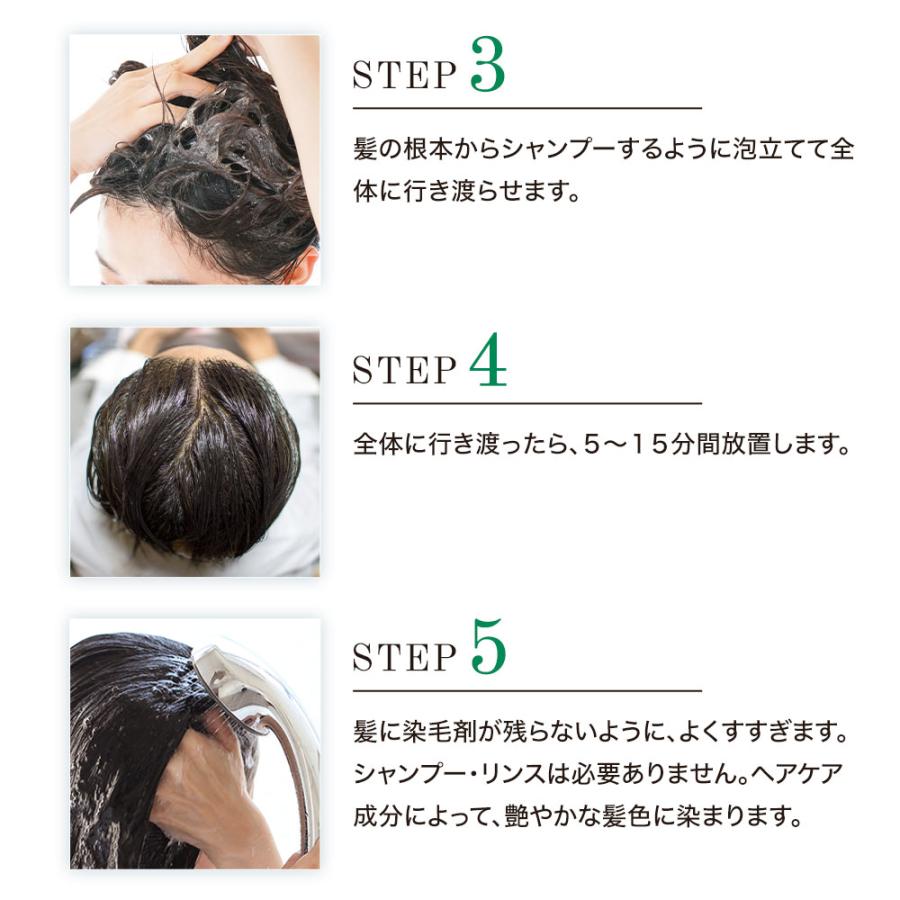 STEP 3

髪の根本からシャンプーするように泡立てて全体に行き渡らせます。

STEP 4

全体に行き渡ったら、5～15分間放置します。

STEP 5

髪に染毛剤が残らないように、よくすすぎます。シャンプー・リンスは必要ありません。ヘアケア成分によって、艶やかな髪色に染まります。