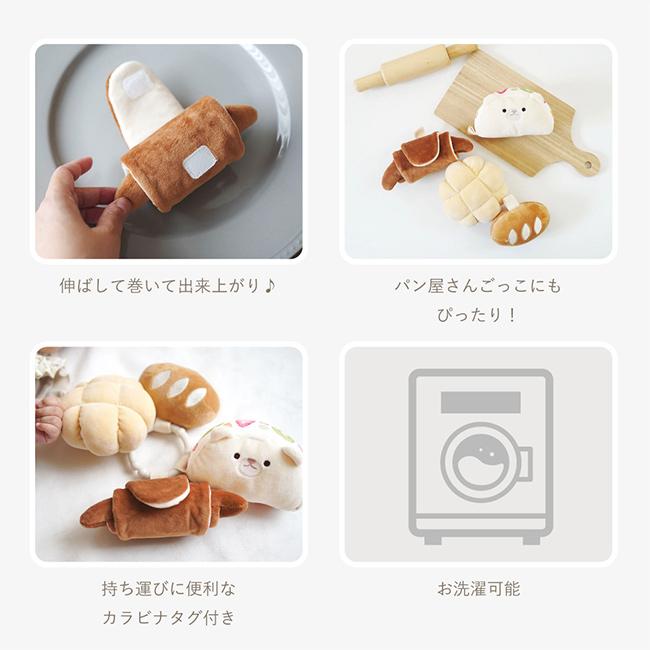 伸ばして巻いて出来上がり♪

パン屋さんごっこにも
ぴったり！

持ち運びに便利な
カラビナタグ付き

お洗濯可能