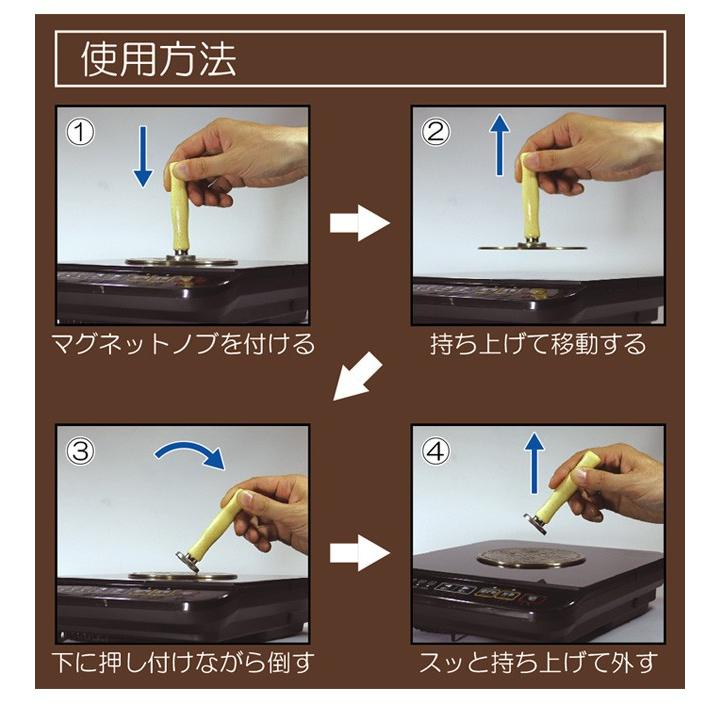 使用方法

①
マグネットノブを付ける

②
持ち上げて移動する

③
下に押し付けながら倒す

④
スッと持ち上げて外す