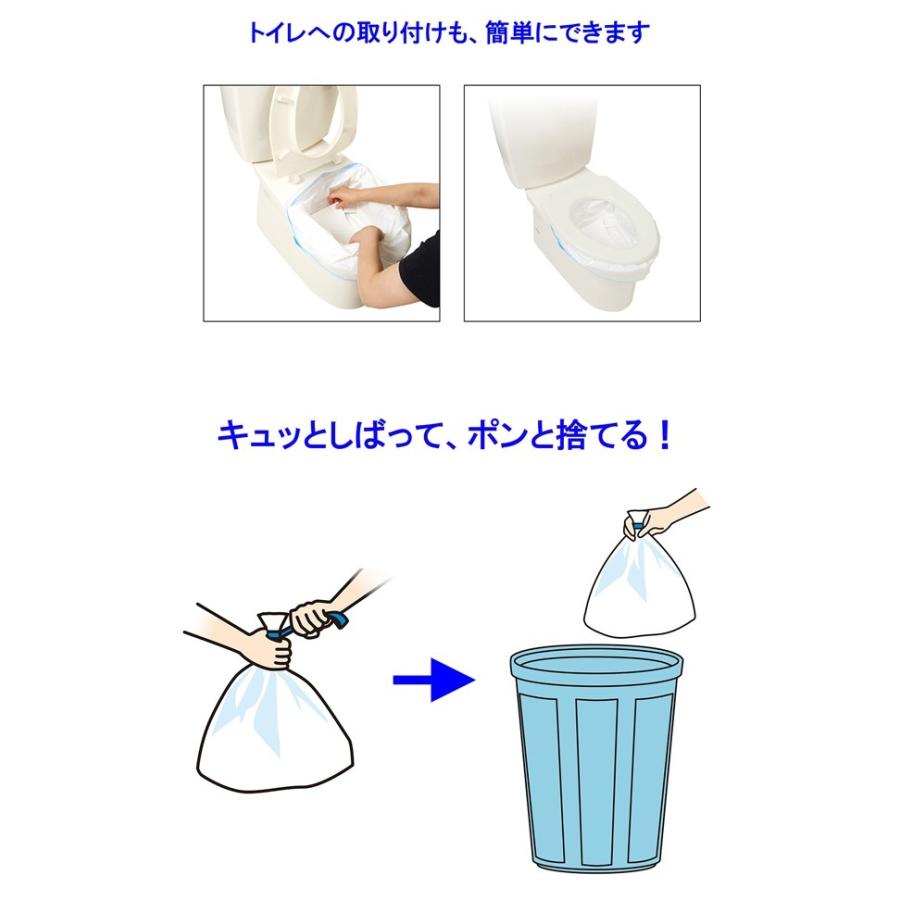 トイレへの取り付けも、簡単にできます

キュッとしばって、ポンと捨てる！