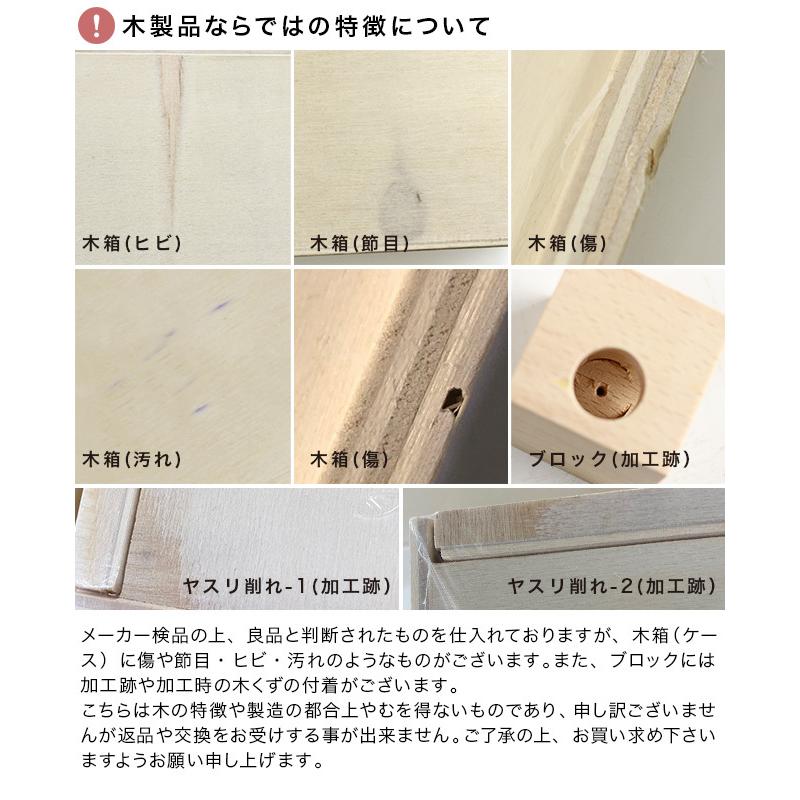 ! 木製品ならではの特徴について

木箱(ヒビ)

木箱(節目)

木箱(傷)

木箱(汚れ)

木箱(傷)

ブロック(加工跡)

ヤスリ削れ-1(加工跡)

ヤスリ削れ-2(加工跡)

メーカー検品の上、良品と判断されたものを仕入れておりますが、木箱(ケース)に傷や節目・ヒビ・汚れのようなものがございます。また、ブロックには加工跡や加工時の木くずの付着がございます。
こちらは木の特徴や製造の都合上やむを得ないものであり、申し訳ございませんが返品や交換をお受けする事が出来ません。ご了承の上、お買い求め下さいますようお願い申し上げます。