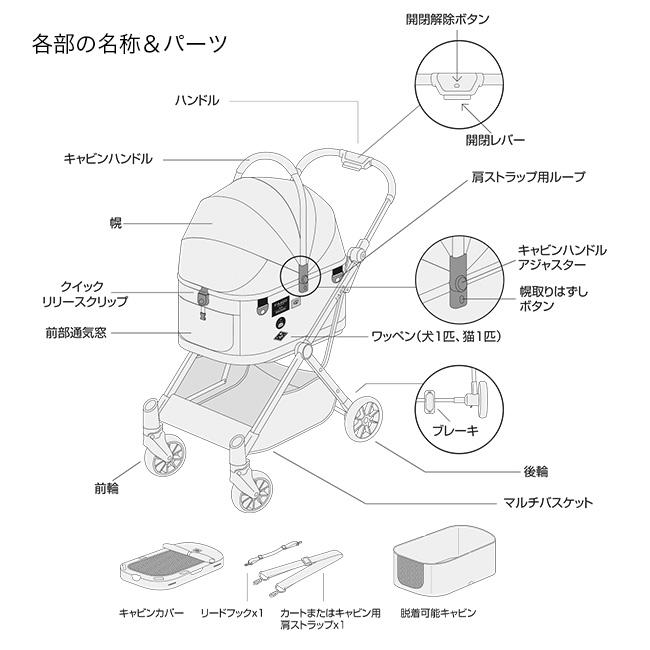 各部の名称＆パーツ

開閉解除ボタン

ハンドル

開閉レバー

キャビンハンドル

肩ストラップ用ループ

幌

キャビンハンドル
アジャスター

クイック
リリースクリップ

幌取りはずし
ボタン

前部通気窓

ワッペン(犬1匹、猫1匹)

ブレーキ

後輪

前輪

マルチバスケット

キャビンカバー

リードフックx1

カートまたはキャビン用
肩ストラップx1

脱着可能キャビン