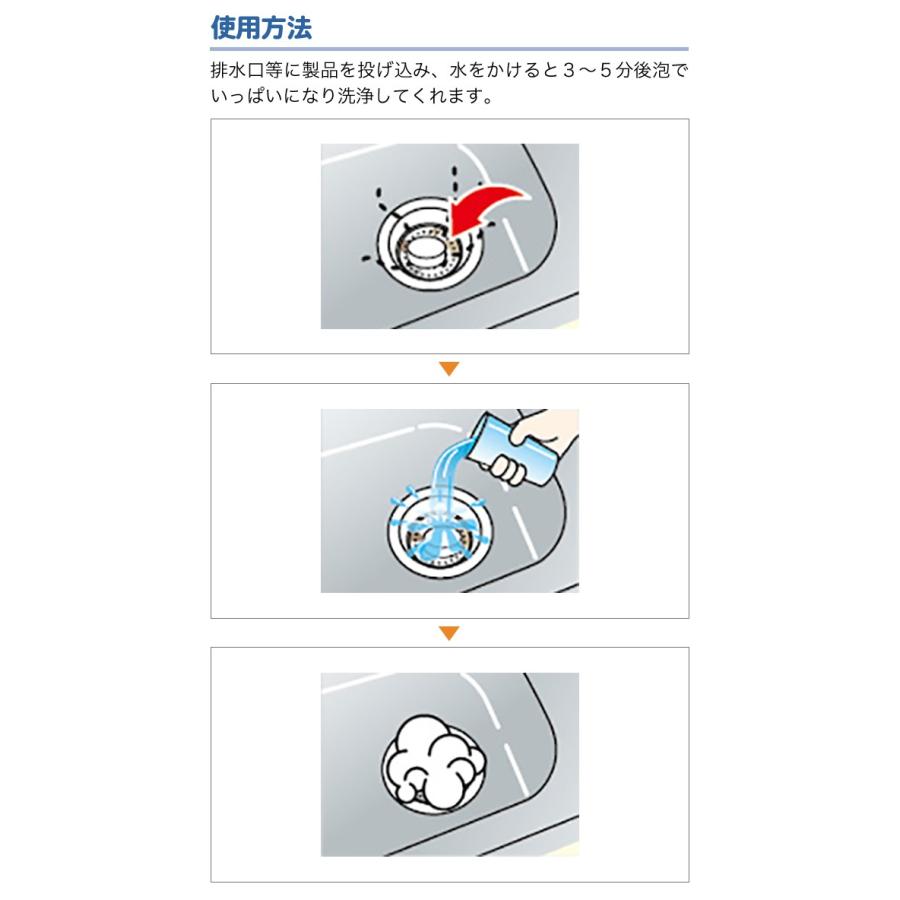 使用方法

排水口等に製品を投げ込み、水をかけると３～５分後泡でいっぱいになり洗浄してくれます。