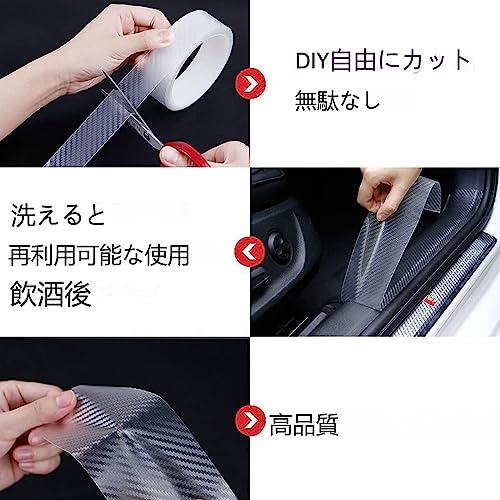 DIY自由にカット
無駄なし

洗えると
再利用可能な使用
飲酒後

高品質