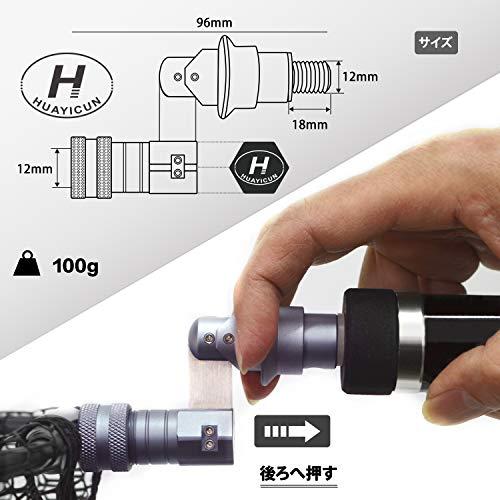 96mm

サイズ

H
HUAYICUN

12mm

18mm

12mm

H
HUAYICUN

100g

後ろへ押す