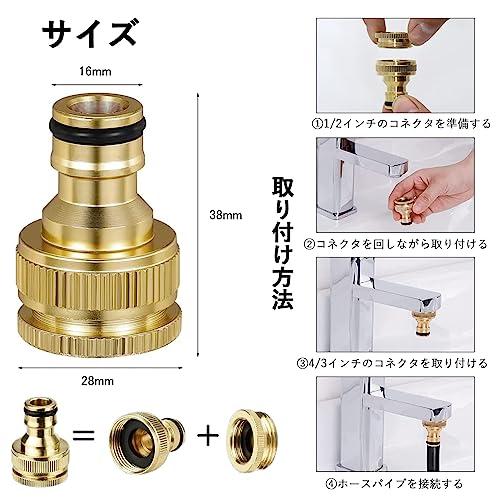 サイズ

16mm

38mm

28mm

=

+

取り付け方法

①1/2インチのコネクタを準備する

②コネクタを回しながら取り付ける

③4/3インチのコネクタを取り付ける

④ホースパイプを接続する