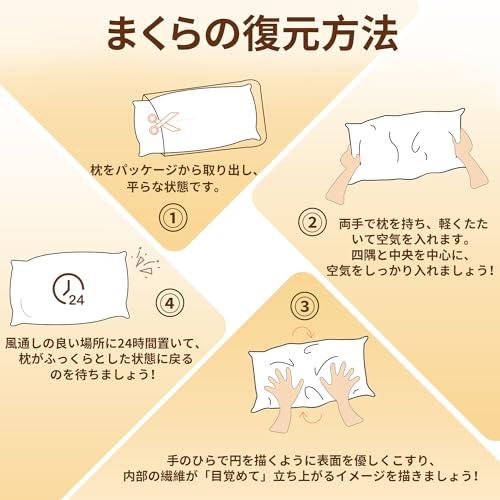 まくらの復元方法

枕をパッケージから取り出し、平らな状態です。

①

②

両手で枕を持ち、軽くたたいて空気を入れます。四隅と中央を中心に、空気をしっかり入れましょう！

24

④

風通しの良い場所に24時間置いて、枕がふっくらとした状態に戻るのを待ちましょう！

③

手のひらで円を描くように表面を優しくこすり、内部の繊維が「目覚めて」立ち上がるイメージを描きましょう！