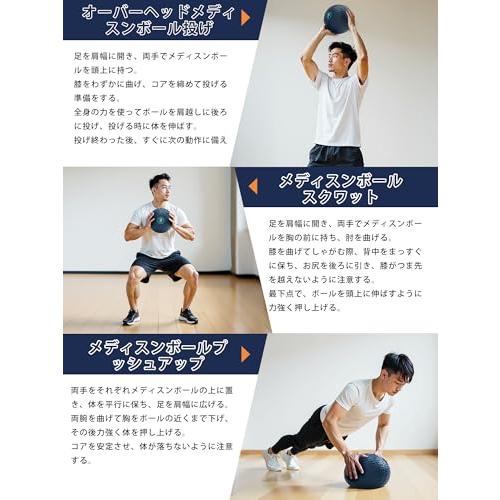 オーバーヘッドメディスンボール投げ

足を肩幅に開き、両手でメディスンボールを頭上に持つ。
膝をわずかに曲げ、コアを締めて投げる準備をする。
全身の力を使ってボールを肩越しに後ろに投げ、投げる時に体を伸ばす。
投げ終わった後、すぐに次の動作に備え

メディスンボールスクワット

足を肩幅に開き、両手でメディスンボールを胸の前に持ち、肘を曲げる。
膝を曲げてしゃがむ際、背中をまっすぐに保ち、お尻を後ろに引き、膝がつま先を越えないように注意する。
最下点で、ボールを頭上に伸ばすように力強く押し上げる。

メディスンボールプッシュアップ

両手をそれぞれメディスンボールの上に置き、体を平行に保ち、足を肩幅に広げる。
両腕を曲げて胸をボールの近くまで下げ、その後力強く体を押し上げる。
コアを安定させ、体が落ちないように注意する。