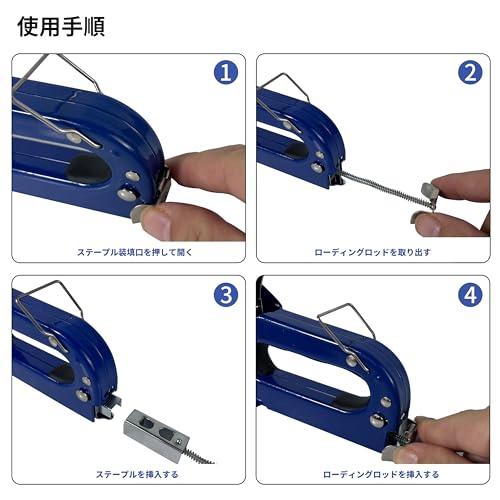 使用手順

1

ステープル装填口を押して開く

2

ローディングロッドを取り出す

3

ステープルを挿入する

4

ローディングロッドを挿入する