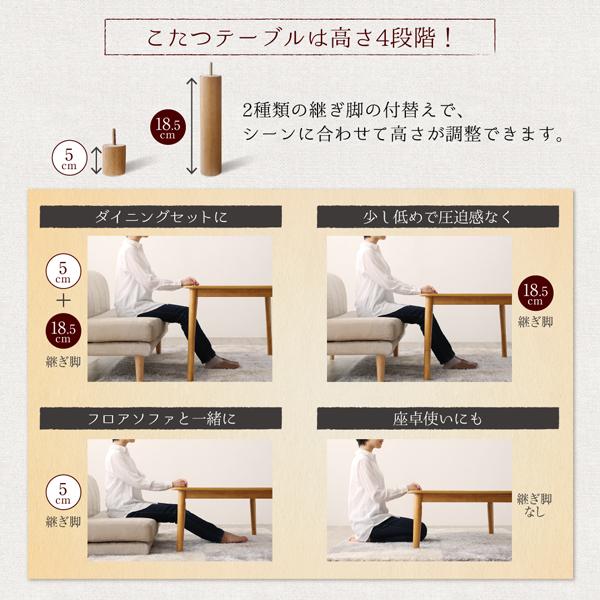 こたつテーブルは高さ4段階！

5 cm

18.5 cm

2種類の継ぎ脚の付替えで、シーンに合わせて高さが調整できます。

ダイニングセットに

5 cm
+
18.5 cm
継ぎ脚

少し低めで圧迫感なく

18.5 cm
継ぎ脚

フロアソファと一緒に

5 cm
継ぎ脚

座卓使いにも

継ぎ脚なし