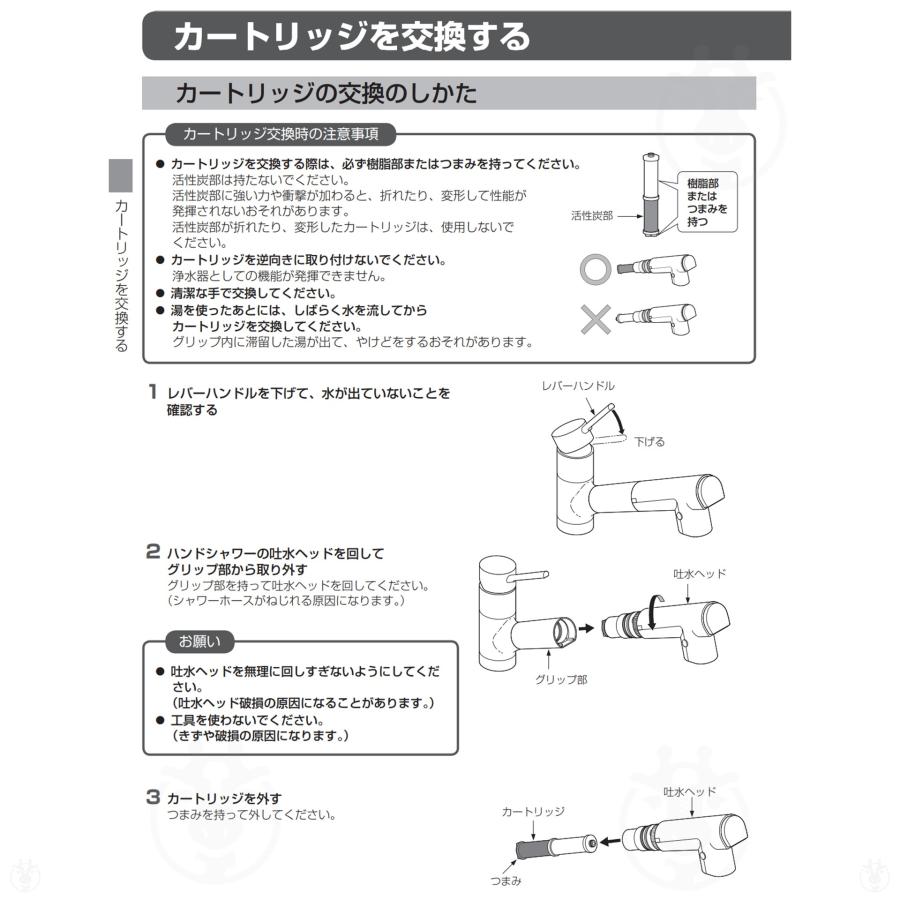 カートリッジを交換する

カートリッジの交換のしかた

カートリッジを交換する

カートリッジ交換時の注意事項

● カートリッジを交換する際は、必ず樹脂部またはつまみを持ってください。
活性炭部は持たないでください。
活性炭部に強い力や衝撃が加わると、折れたり、変形して性能が発揮されないおそれがあります。
活性炭部が折れたり、変形したカートリッジは、使用しないでください。
● カートリッジを逆向きに取り付けないでください。
浄水器としての機能が発揮できません。
● 清潔な手で交換してください。
● 湯を使ったあとには、しばらく水を流してからカートリッジを交換してください。
グリップ内に滞留した湯が出て、やけどをするおそれがあります。

活性炭部

樹脂部またはつまみを持つ

1 レバーハンドルを下げて、水が出ていないことを確認する

レバーハンドル

下げる

2 ハンドシャワーの吐水ヘッドを回してグリップ部から取り外す
グリップ部を持って吐水ヘッドを回してください。
(シャワーホースがねじれる原因になります。)

吐水ヘッド

グリップ部

お願い

● 吐水ヘッドを無理に回しすぎないようにしてください。
(吐水ヘッド破損の原因になることがあります。)
● 工具を使わないでください。
(きずや破損の原因になります。)

3 カートリッジを外す
つまみを持って外してください。

カートリッジ

吐水ヘッド

つまみ