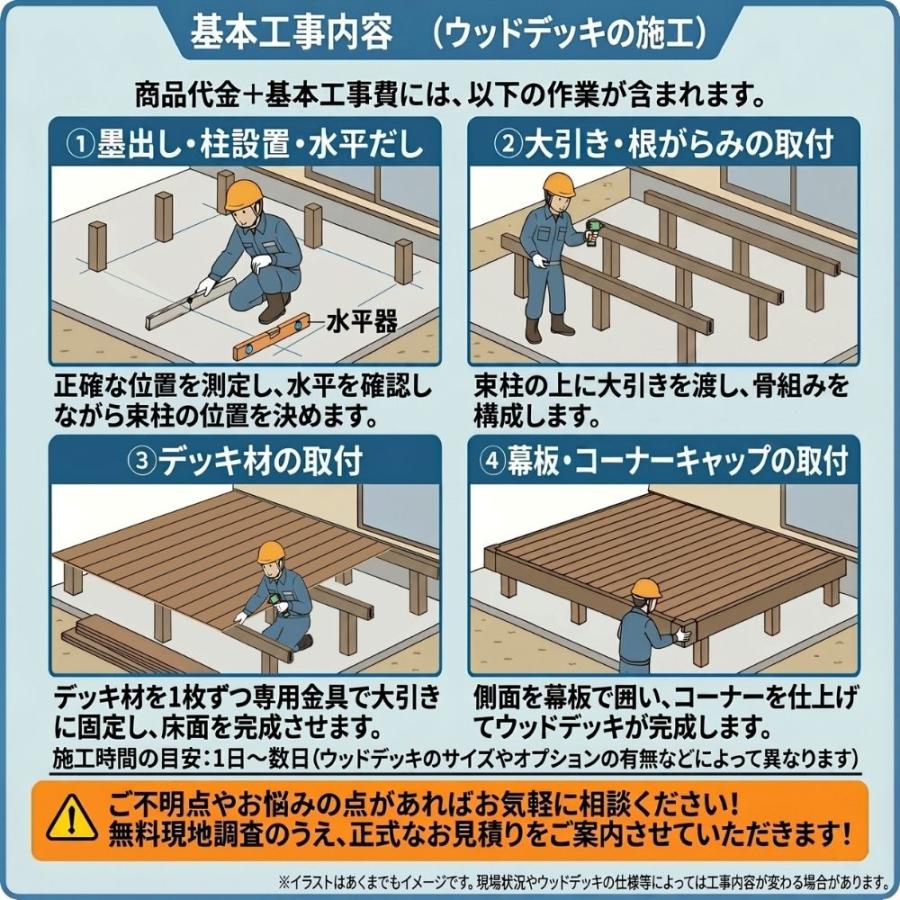 基本工事内容　（ウッドデッキの施工）

商品代金＋基本工事費には、以下の作業が含まれます。

①墨出し・柱設置・水平だし

水平器

正確な位置を測定し、水平を確認しながら束柱の位置を決めます。

②大引き・根がらみの取付

束柱の上に大引きを渡し、骨組みを構成します。

③デッキ材の取付

デッキ材を1枚ずつ専用金具で大引きに固定し、床面を完成させます。

④幕板・コーナーキャップの取付

側面を幕板で囲い、コーナーを仕上げてウッドデッキが完成します。

施工時間の目安：1日～数日（ウッドデッキのサイズやオプションの有無などによって異なります）

ご不明点やお悩みの点があればお気軽に相談ください！
無料現地調査のうえ、正式なお見積りをご案内させていただきます！

※イラストはあくまでもイメージです。現場状況やウッドデッキの仕様等によっては工事内容が変わる場合があります。