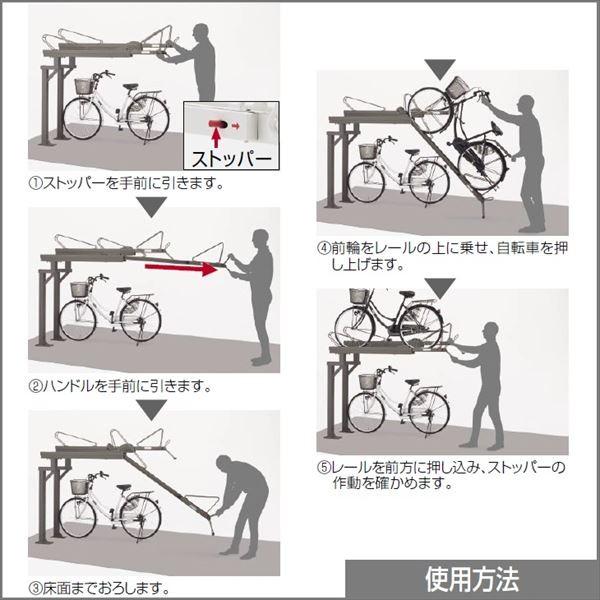 ストッパー

①ストッパーを手前に引きます。

②ハンドルを手前に引きます。

③床面までおろします。

④前輪をレールの上に乗せ、自転車を押し上げます。

⑤レールを前方に押し込み、ストッパーの作動を確かめます。

使用方法