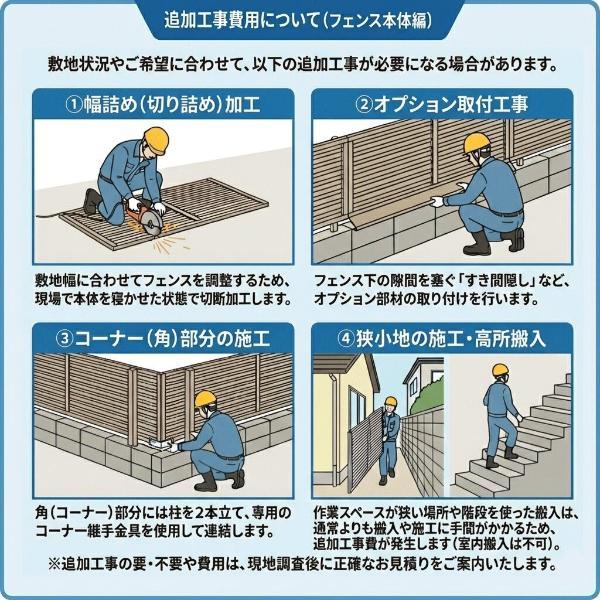 追加工事費用について(フェンス本体編)

敷地状況やご希望に合わせて、以下の追加工事が必要になる場合があります。

①幅詰め(切り詰め)加工

敷地幅に合わせてフェンスを調整するため、現場で本体を寝かせた状態で切断加工します。

②オプション取付工事

フェンス下の隙間を塞ぐ「すき間隠し」など、オプション部材の取り付けを行います。

③コーナー(角)部分の施工

角(コーナー)部分には柱を2本立て、専用のコーナー継手金具を使用して連結します。

④狭小地の施工・高所搬入

作業スペースが狭い場所や階段を使った搬入は、通常よりも搬入や施工に手間がかかるため、追加工事費が発生します(室内搬入は不可)。

※追加工事の要・不要や費用は、現地調査後に正確なお見積りをご案内いたします。