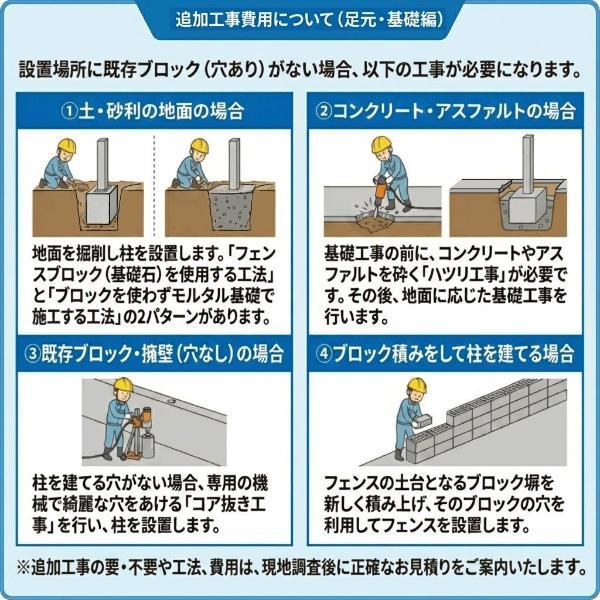 追加工事費用について（足元・基礎編）

設置場所に既存ブロック（穴あり）がない場合、以下の工事が必要になります。

①土・砂利の地面の場合

地面を掘削し柱を設置します。「フェンスブロック（基礎石）を使用する工法」と「ブロックを使わずモルタル基礎で施工する工法」の2パターンがあります。

②コンクリート・アスファルトの場合

基礎工事の前に、コンクリートやアスファルトを砕く「ハツリ工事」が必要です。その後、地面に応じた基礎工事を行います。

③既存ブロック・擁壁（穴なし）の場合

柱を建てる穴がない場合、専用の機械で綺麗な穴をあける「コア抜き工事」を行い、柱を設置します。

④ブロック積みをして柱を建てる場合

フェンスの土台となるブロック塀を新しく積み上げ、そのブロックの穴を利用してフェンスを設置します。

※追加工事の要・不要や工法、費用は、現地調査後に正確なお見積りをご案内いたします。