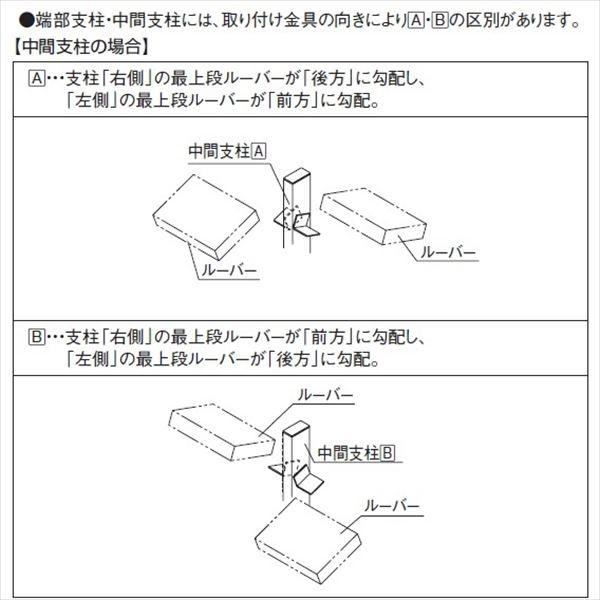 ●端部支柱・中間支柱には、取り付け金具の向きによりA・Bの区別があります。
【中間支柱の場合】

A…支柱「右側」の最上段ルーバーが「後方」に勾配し、「左側」の最上段ルーバーが「前方」に勾配。

中間支柱A

ルーバー

ルーバー

B…支柱「右側」の最上段ルーバーが「前方」に勾配し、「左側」の最上段ルーバーが「後方」に勾配。

ルーバー

中間支柱B

ルーバー