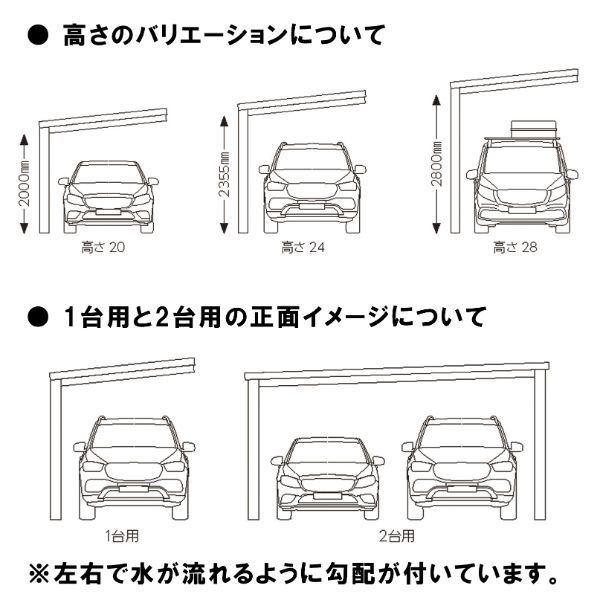 ● 高さのバリエーションについて

2000㎜

高さ 20

2355㎜

高さ 24

2800㎜

高さ 28

● 1台用と2台用の正面イメージについて

1台用

2台用

※左右で水が流れるように勾配が付いています。