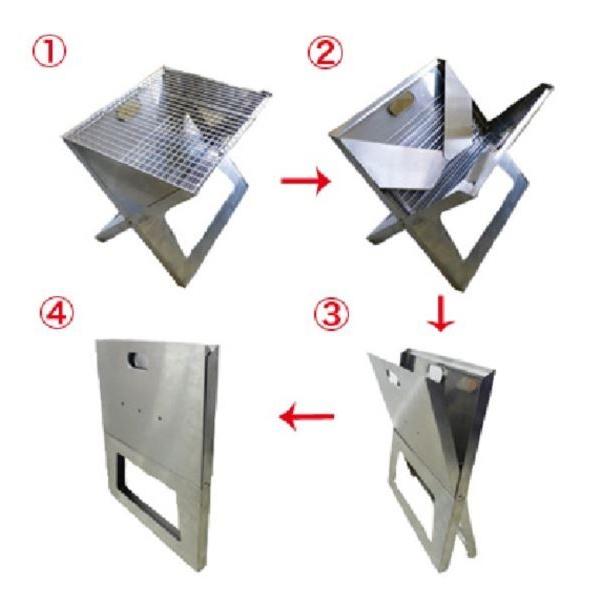 ①
②
④
③