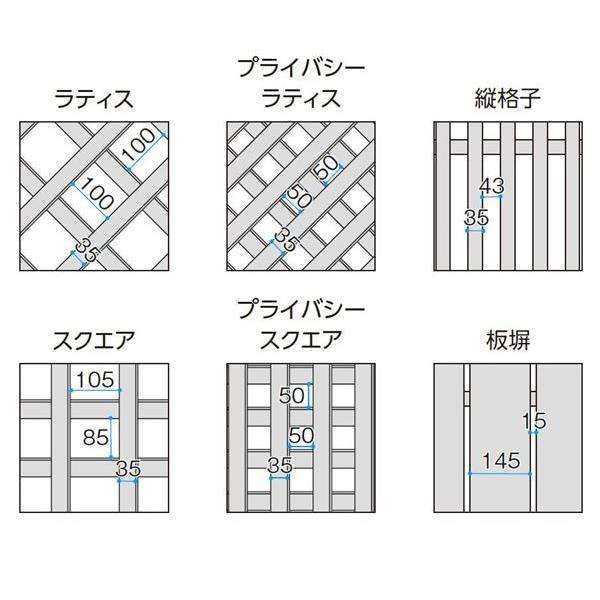 ラティス

100

100

35

プライバシー
ラティス

50

50

35

縦格子

43

35

スクエア

105

85

35

プライバシー
スクエア

50

50

35

板塀

15

145