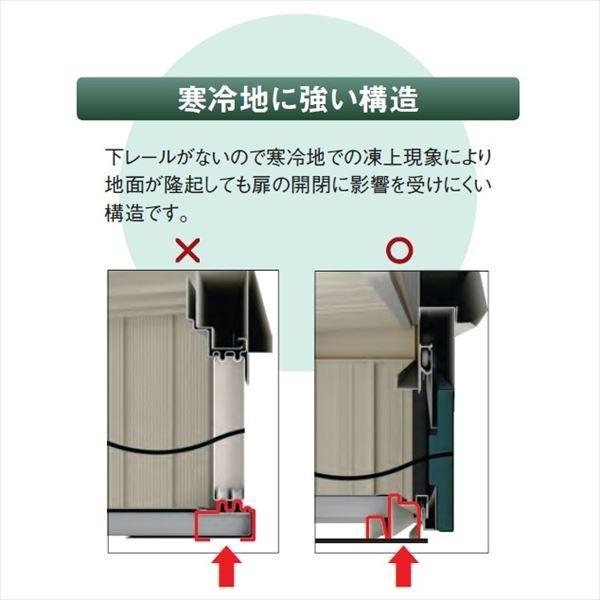 寒冷地に強い構造

下レールがないので寒冷地での凍上現象により地面が隆起しても扉の開閉に影響を受けにくい構造です。

×

○